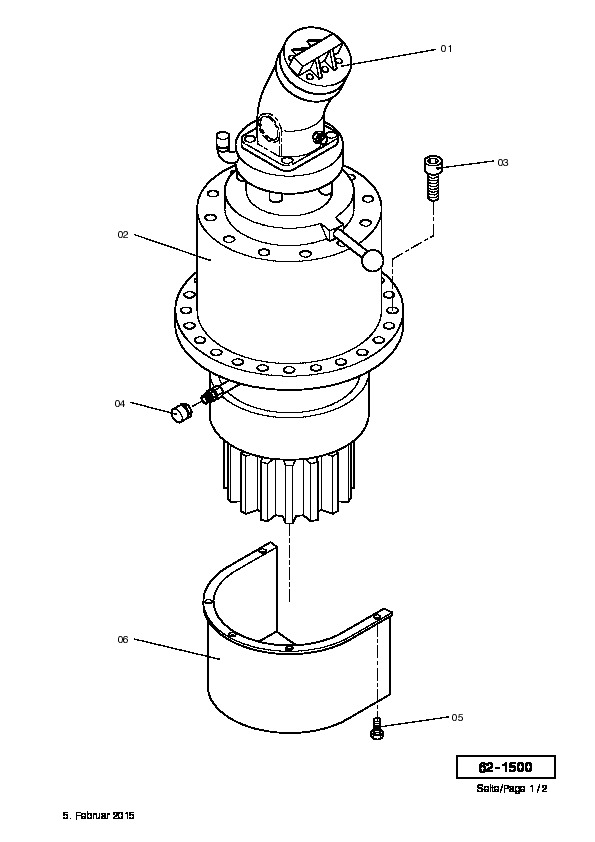 01

03

02

04

06

05

62-1500

Seite/Page 1 / 2

5. Februar 2015